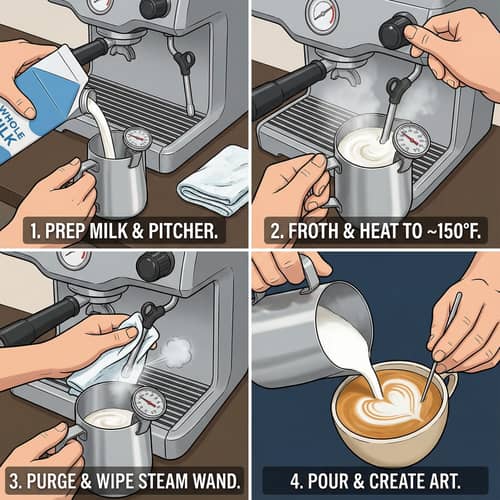 WHOLE MILK

1. PREP MILK & PITCHER.

2. FROTH & HEAT TO ~150°F.

3. PURGE & WIPE STEAM WAND.

4. POUR & CREATE ART.