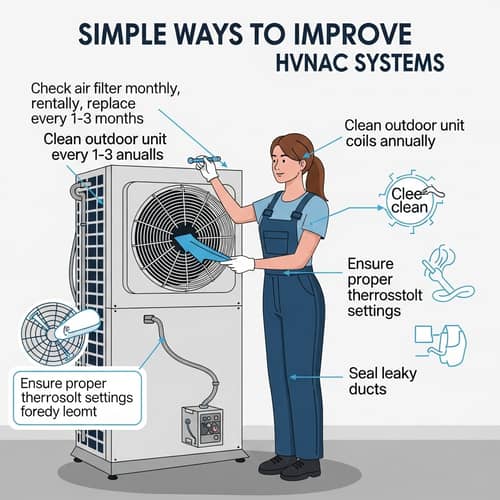 SIMPLE WAYS TO IMPROVE
HVNAC SYSTEMS

Check air filter monthly, rentally, replace every 1-3 months

Clean outdoor unit every 1-3 anualls

Clean outdoor unit coils annually

Clee clean

Ensure proper therrosstolt settings

Seal leaky ducts

Ensure proper therrosolt settings foredy leomt