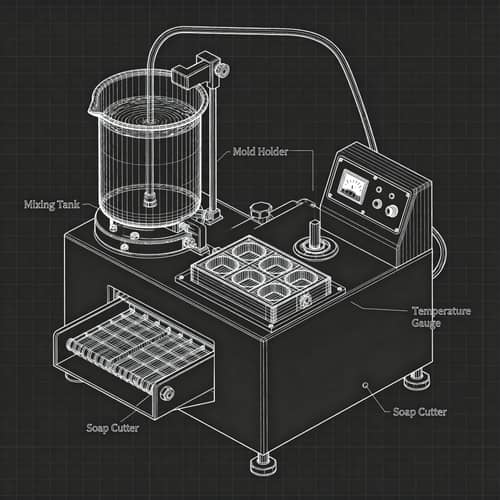 Mold Holder

Mixing Tank

Temperature Gauge

Soap Cutter

Soap Cutter