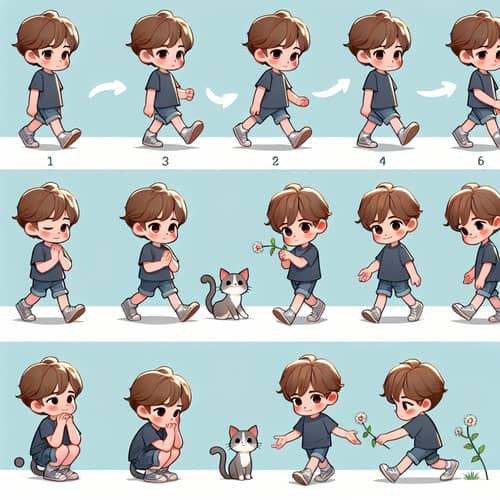 1

3

2

4

6