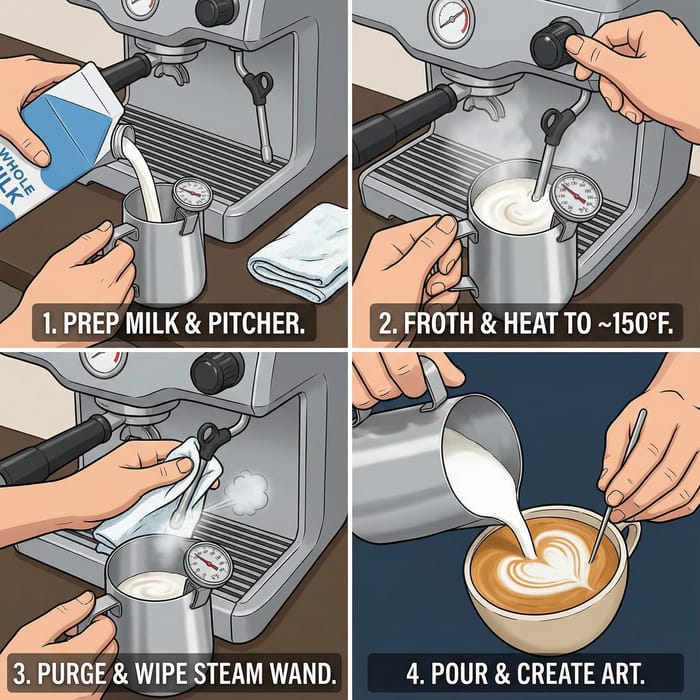 WHOLE
MILK

1. PREP MILK & PITCHER.

2. FROTH & HEAT TO ~150°F.

3. PURGE & WIPE STEAM WAND.

4. POUR & CREATE ART.