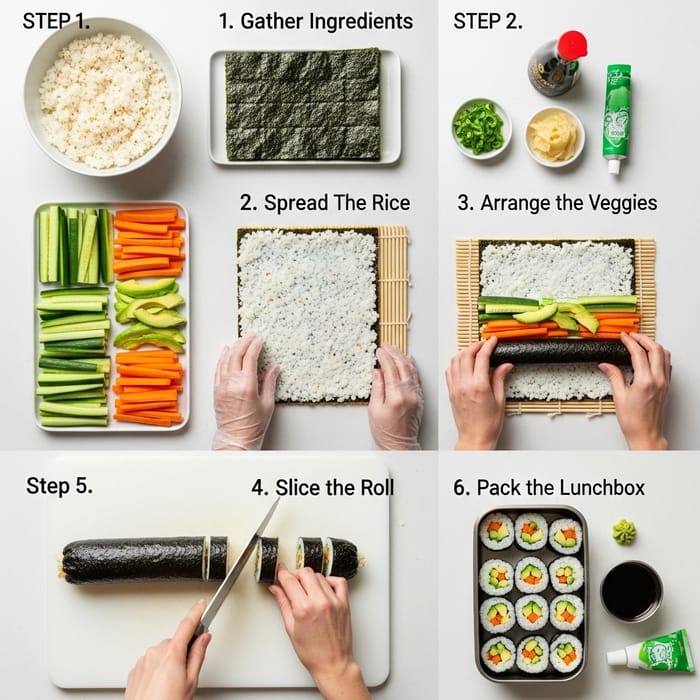 STEP 1.

1. Gather Ingredients

STEP 2.

2. Spread The Rice

3. Arrange the Veggies

Step 5.

4. Slice the Roll

6. Pack the Lunchbox