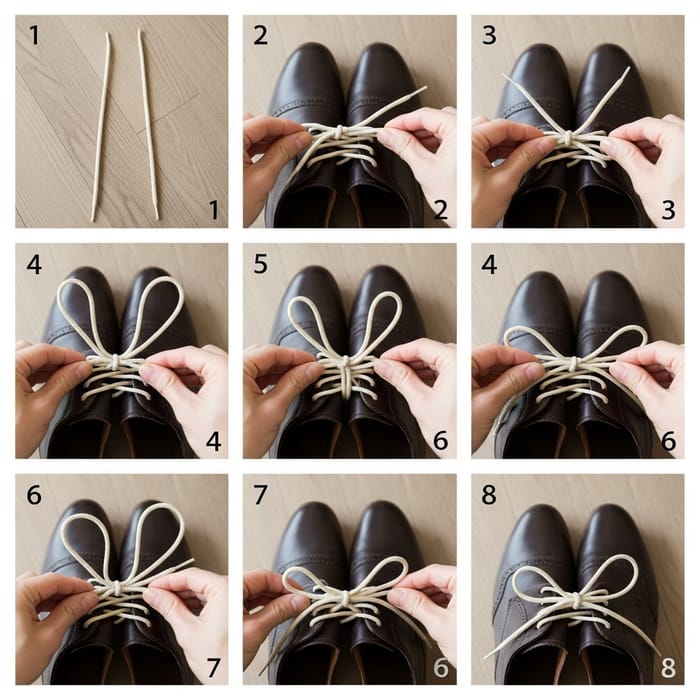 1
1

2
2

3
3

4
4

5
6

4
6

6
7

7
6

8
8