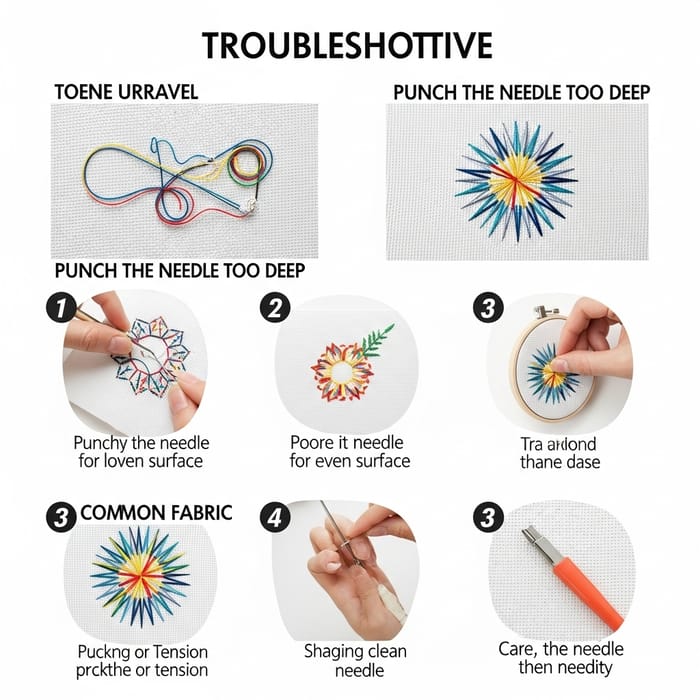 TROUBLESHOTTIVE

TOENE URRAVEL

PUNCH THE NEEDLE TOO DEEP

PUNCH THE NEEDLE TOO DEEP

1
Punchy the needle for loven surface

2
Poore it needle for even surface

3
Tra arklond thane dase

3 COMMON FABRIC
Puckng or Tension prckthe or tension

4
Shaging clean needle

3
Care, the needle then needity