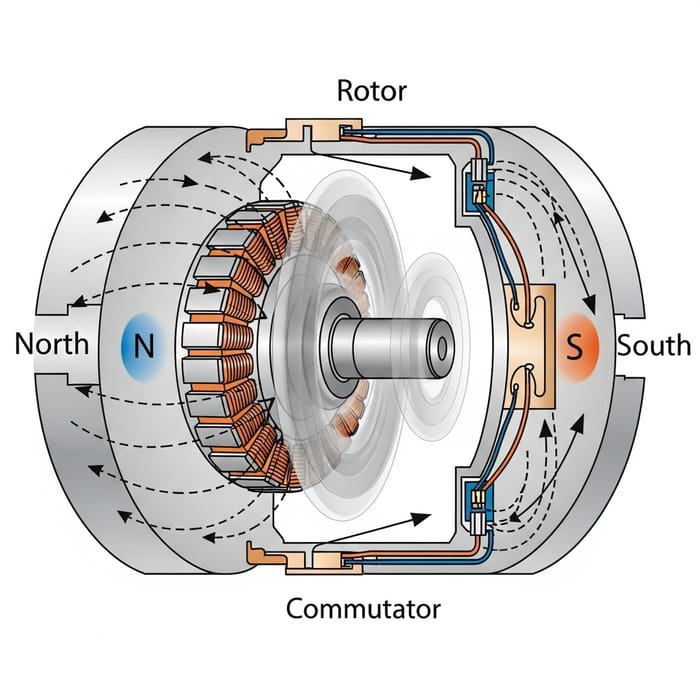 Rotor

North

N

S

South

Commutator