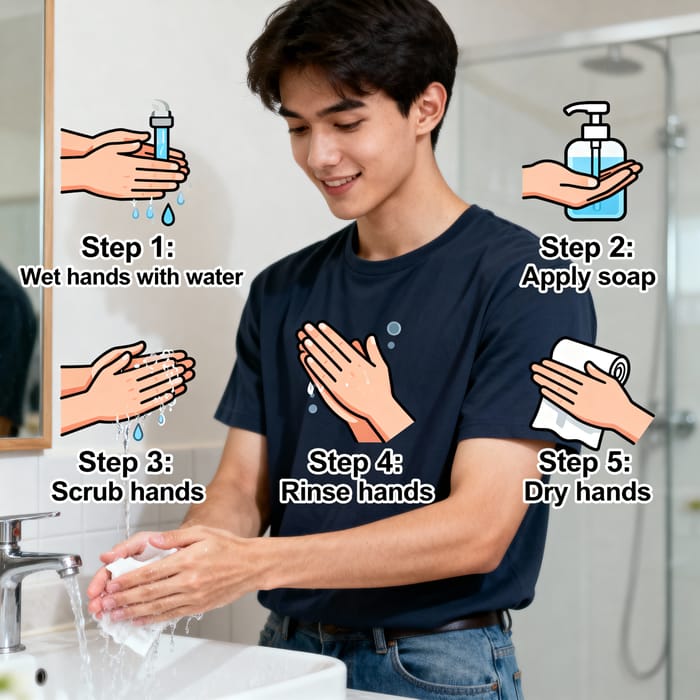 Step 1:
Wet hands with water

Step 2:
Apply soap

Step 3:
Scrub hands

Step 4:
Rinse hands

Step 5:
Dry hands