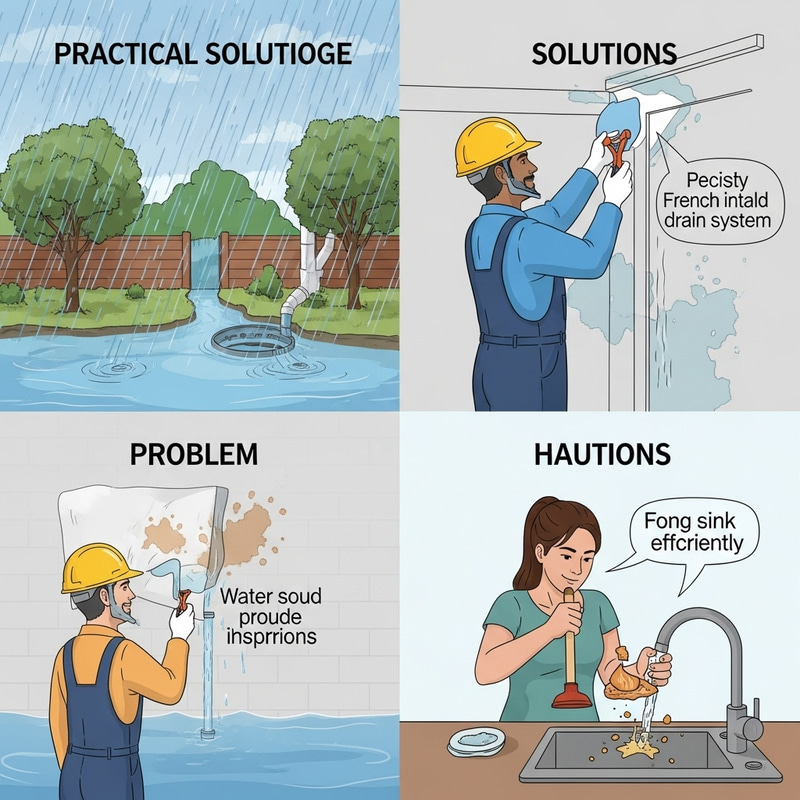 PRACTICAL SOLUTIOGE

SOLUTIONS

Pecisty French intald drain system

PROBLEM

Water soud proude insprrions

HAUTIONS

Fong sink effcriently