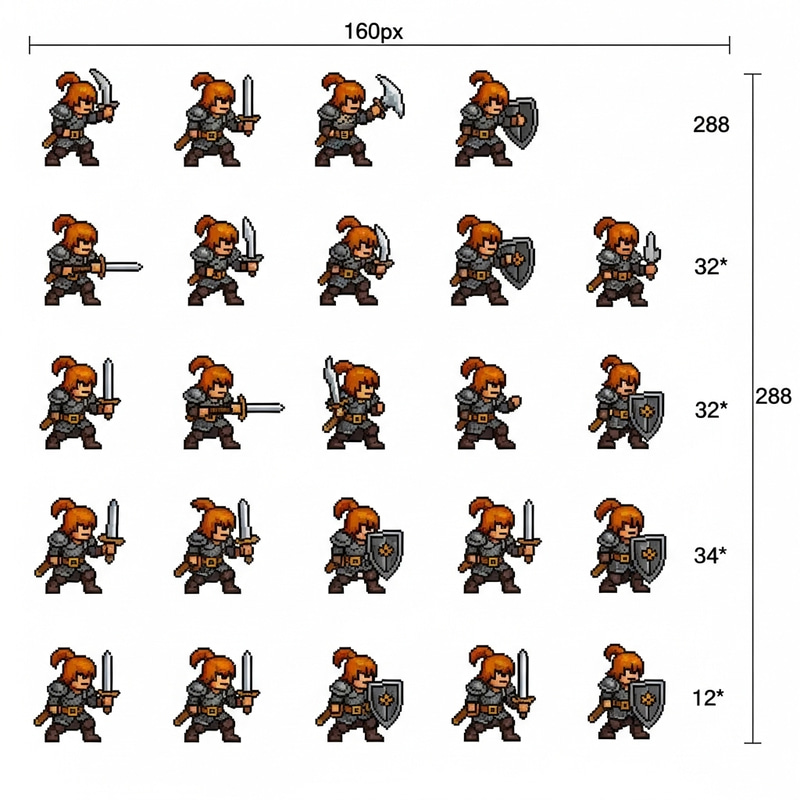 160px

288

32*

32*

288

34*

12*