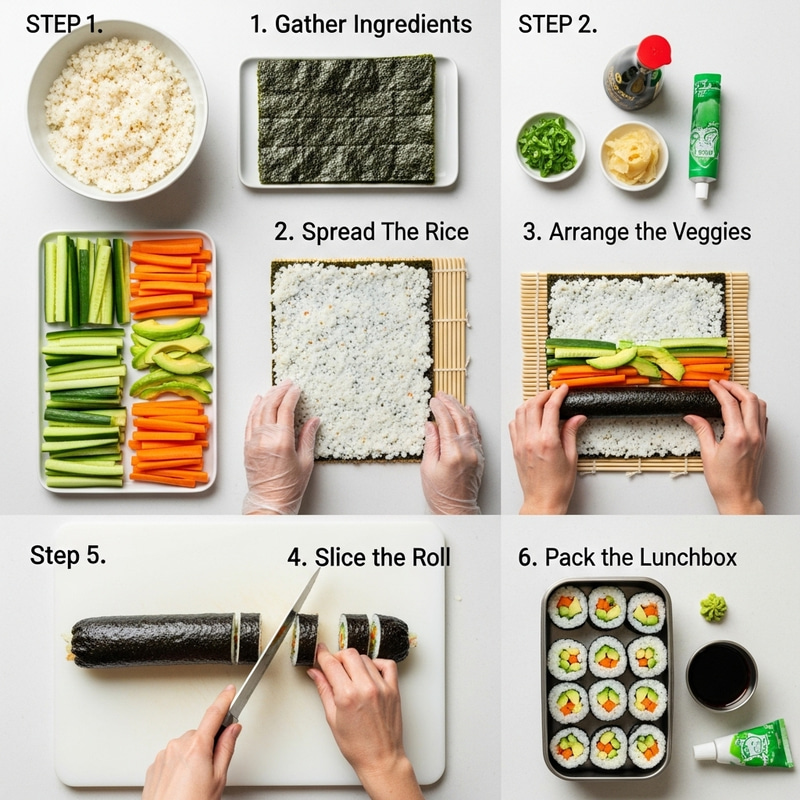 STEP 1.

1. Gather Ingredients

STEP 2.

2. Spread The Rice

3. Arrange the Veggies

Step 5.

4. Slice the Roll

6. Pack the Lunchbox