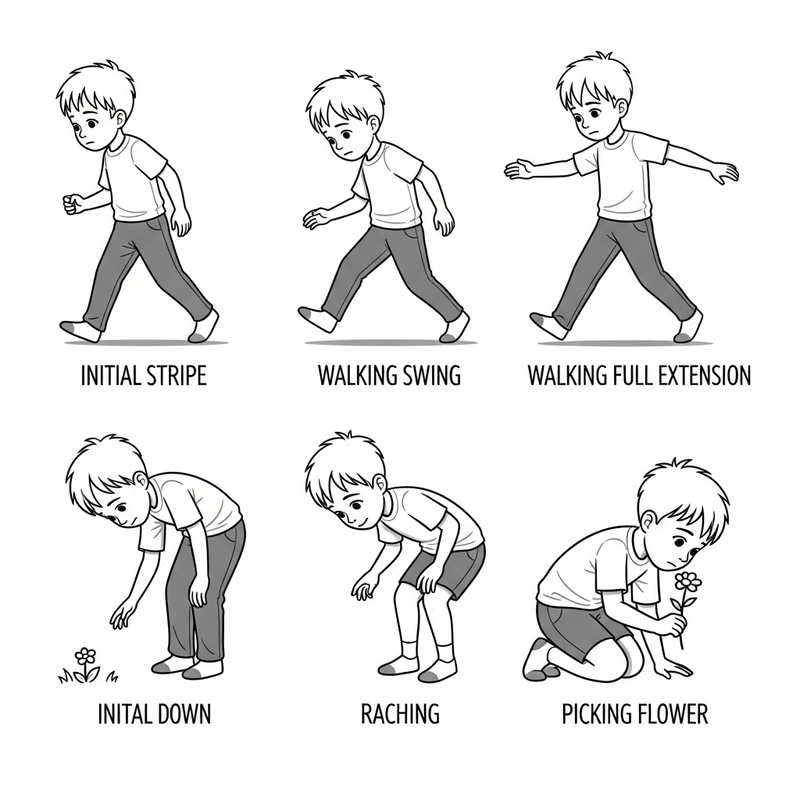 INITIAL STRIPE

WALKING SWING

WALKING FULL EXTENSION

INITAL DOWN

RACHING

PICKING FLOWER