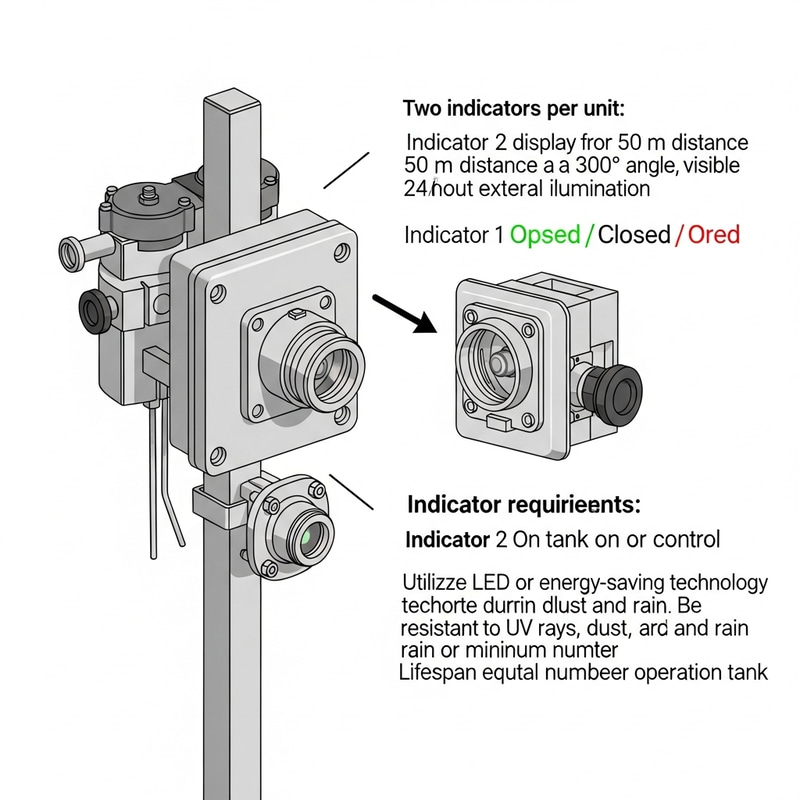 Two indicators per unit:

Indicator 2 display fror 50 m distance
50 m distance a a 300° angle, visible
24/hout exteral ilumination

Indicator 1 Opsed / Closed / Ored

Indicator requirieents:

Indicator 2 On tank on or control

Utilizze LED or energy-saving technology
techorte durrin dlust and rain. Be
resistant to UV rays, dust, ard and rain
rain or mininum numter
Lifespan equtal numbeer operation tank