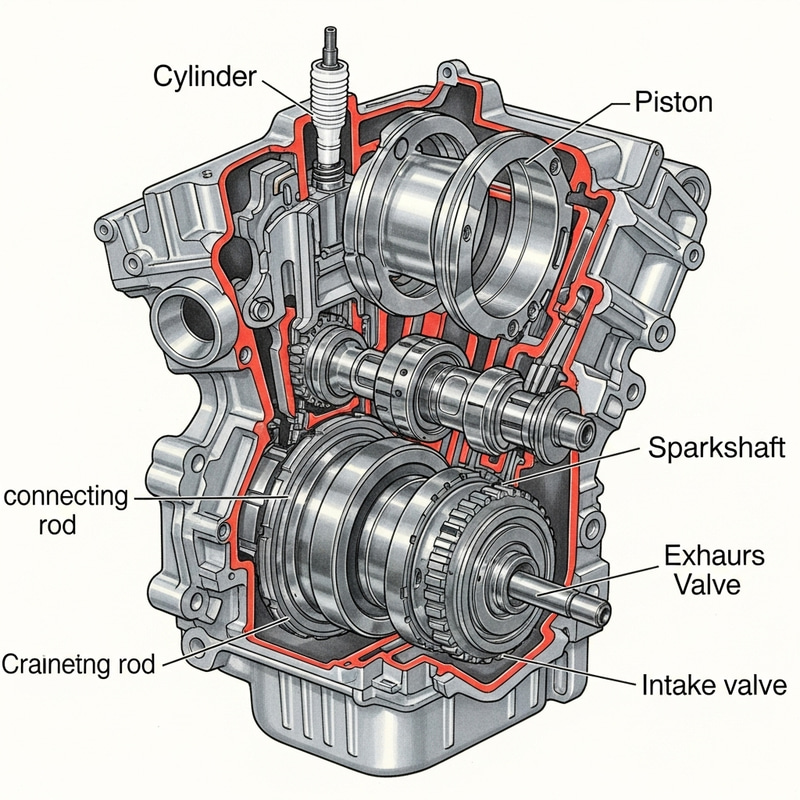 Cylinder

Piston

Sparkshaft

connecting rod

Exhaurs Valve

Craineting rod

Intake valve