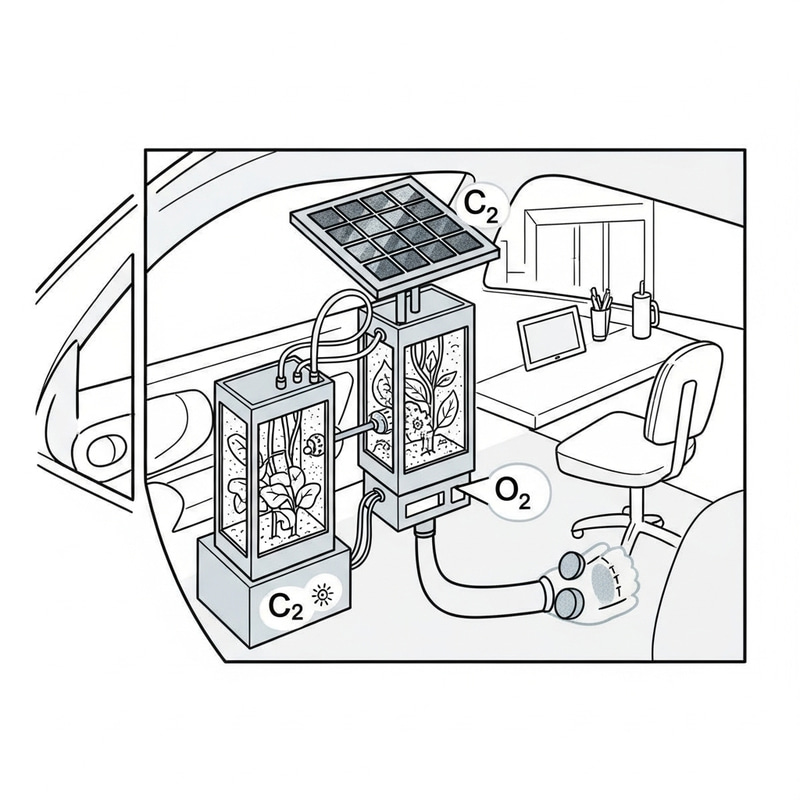 $C_2$

$O_2$

$C_2$