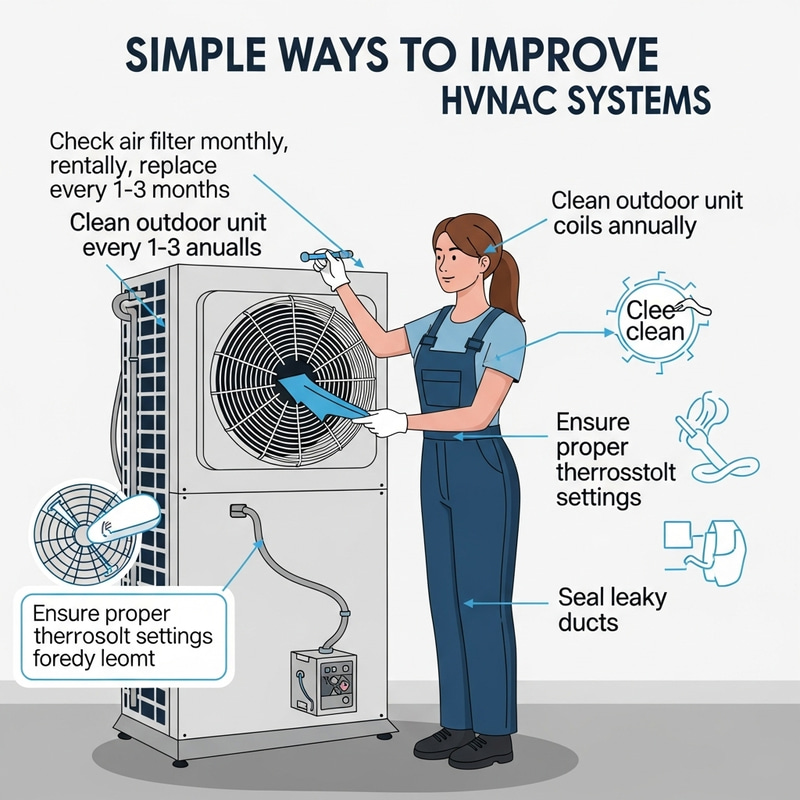 SIMPLE WAYS TO IMPROVE HVNAC SYSTEMS

Check air filter monthly, rentally, replace every 1-3 months

Clean outdoor unit every 1-3 anualls

Clean outdoor unit coils annually

Clee clean

Ensure proper therrosstolt settings

Seal leaky ducts

Ensure proper therrosolt settings foredy leomt