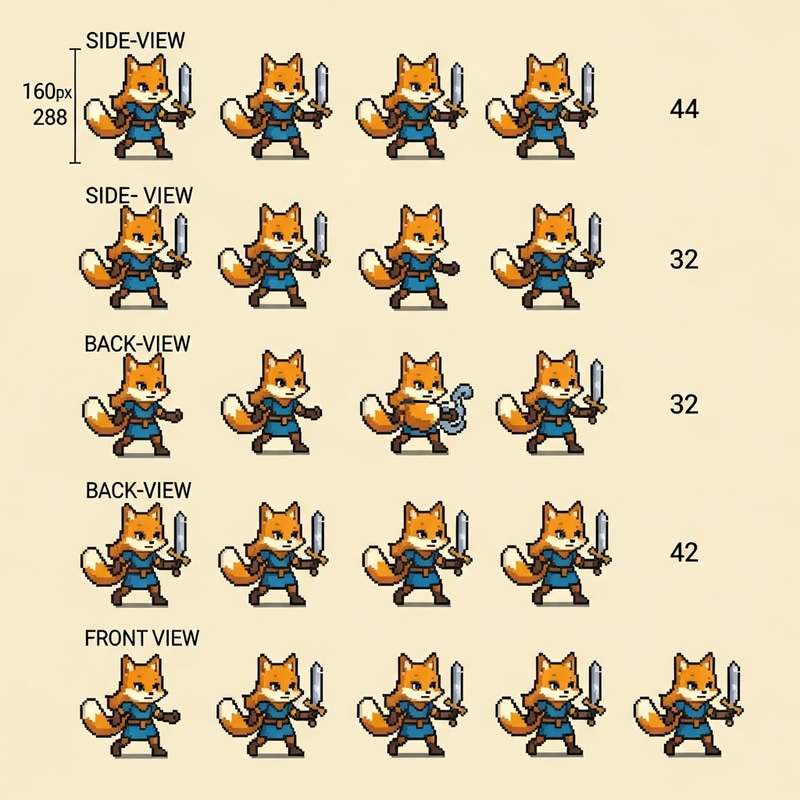 SIDE-VIEW

160px
288

44

SIDE- VIEW

32

BACK-VIEW

32

BACK-VIEW

42

FRONT VIEW