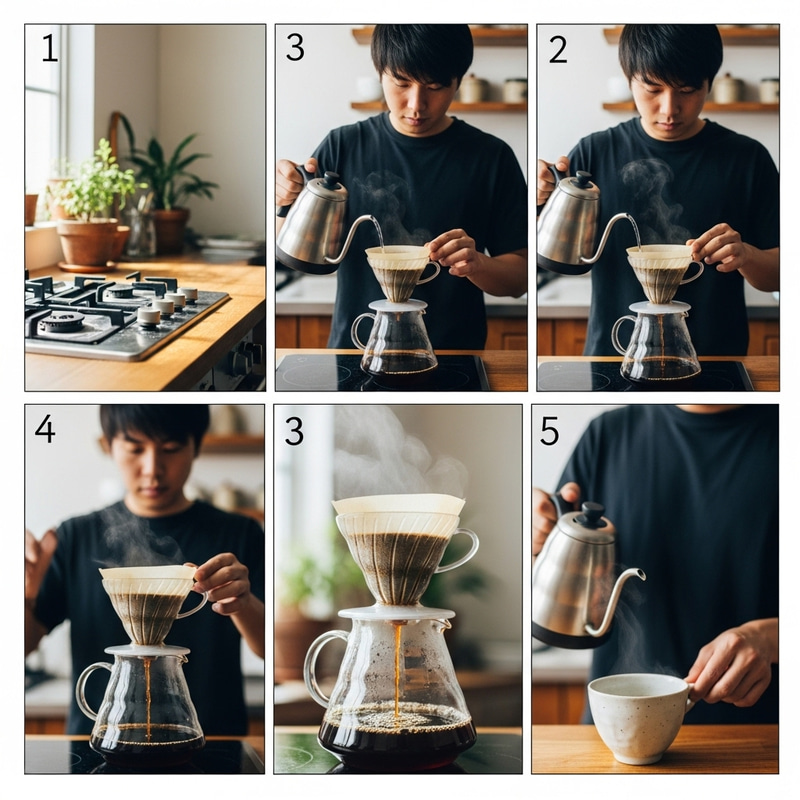 1

3

2

4

3

5