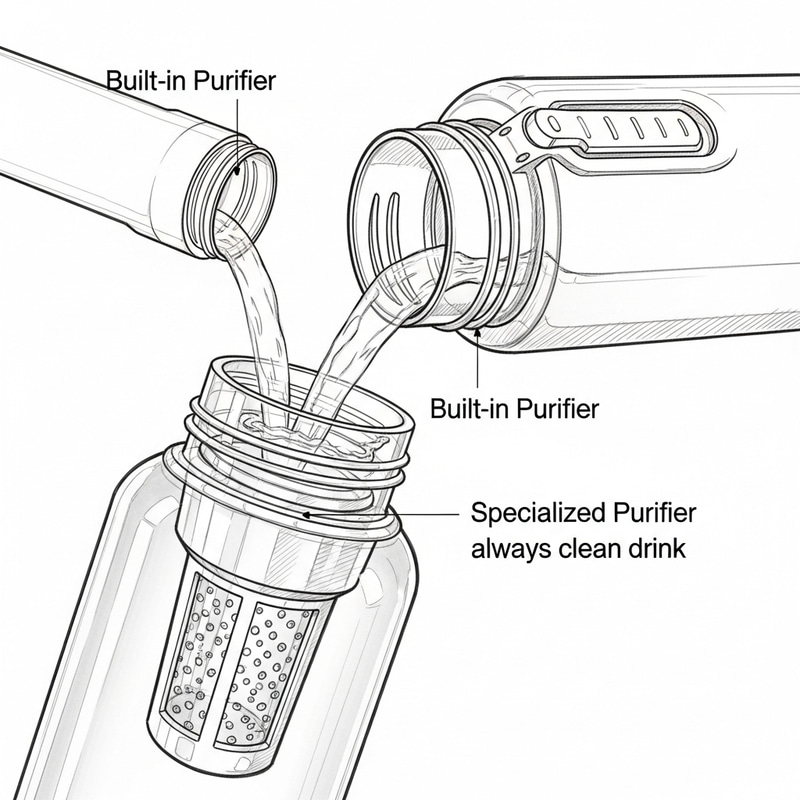 Built-in Purifier

Built-in Purifier

Specialized Purifier
always clean drink