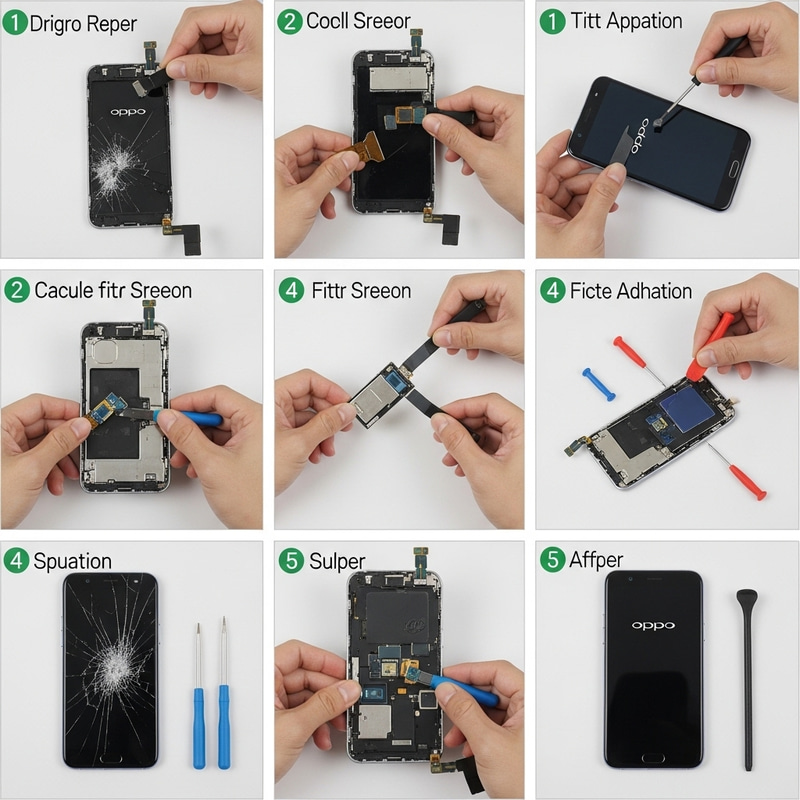 1 Drigro Reper

oppo

2 Cocll Sreeor

1 Titt Appation

oppo

2 Cacule fitr Sreeon

4 Fittr Sreeon

4 Ficte Adhation

4 Spuation

5 Sulper

5 Affper

oppo