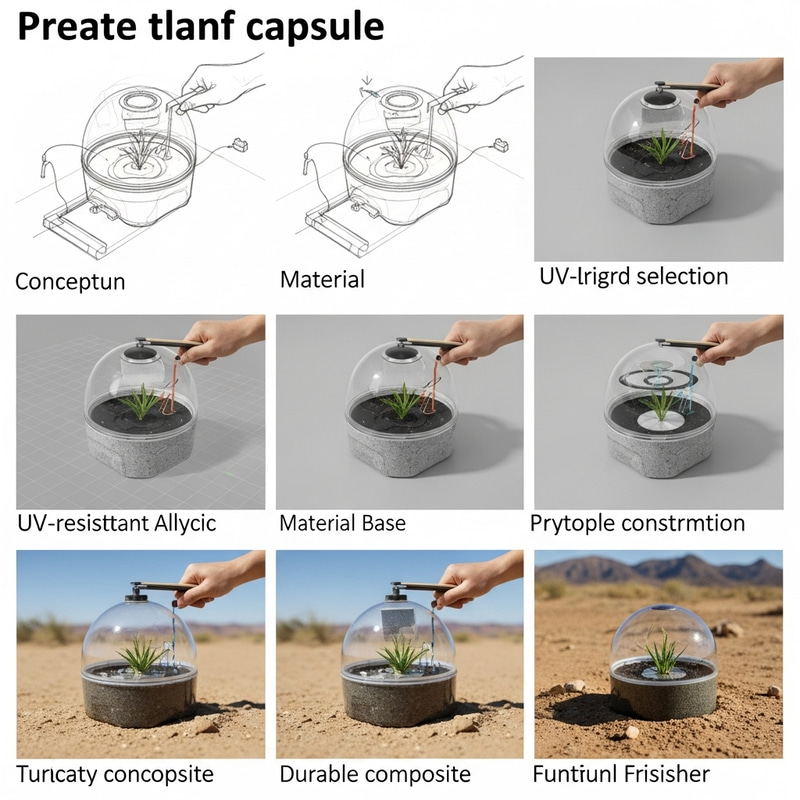 Preate tlanf capsule

Conceptun

Material

UV-lrigrd selection

UV-resisttant Allycic

Material Base

Prytople constrmtion

Turicaty concopsite

Durable composite

Funtiunl Frisisher