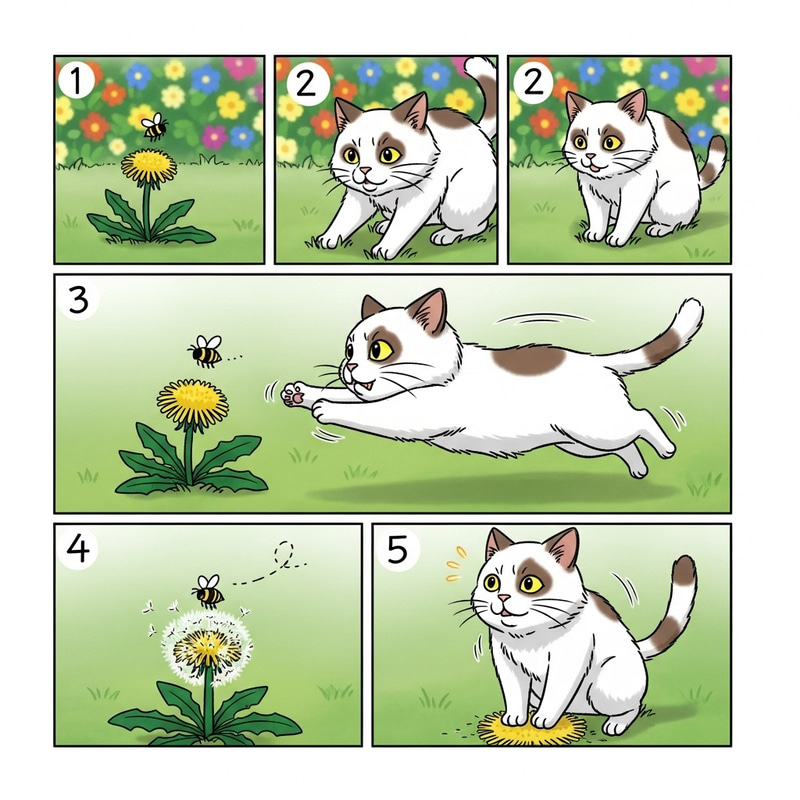 1

2

2

3

4

5