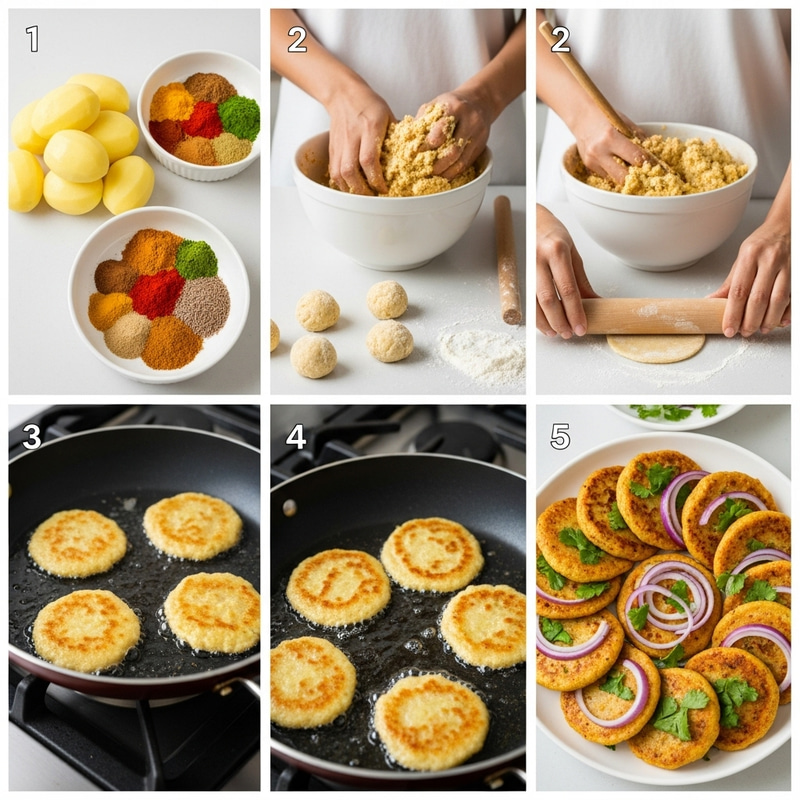 1

2

2

3

4

5