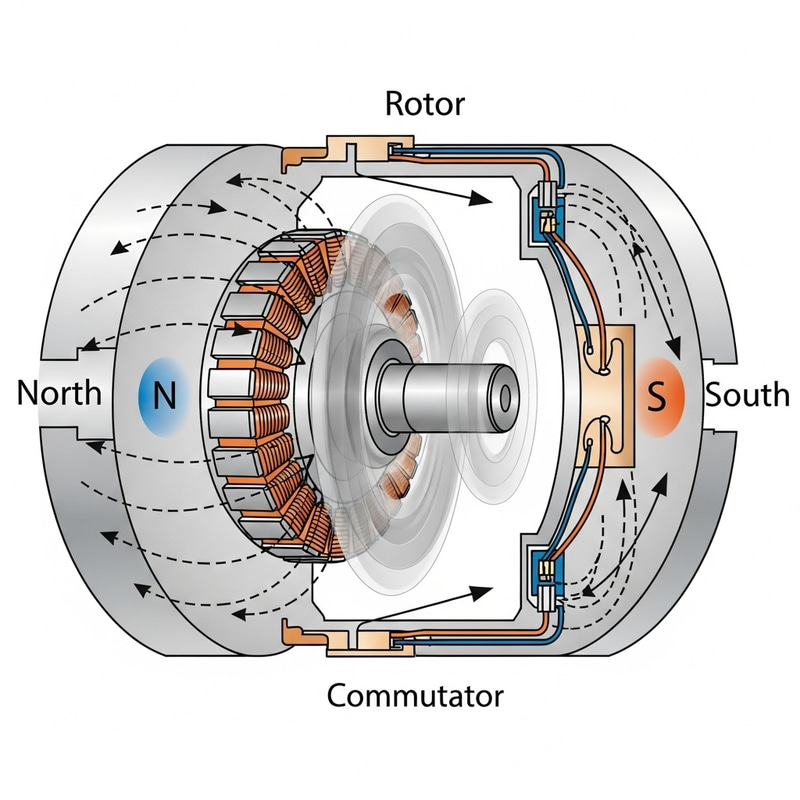 Rotor

North

N

S

South

Commutator